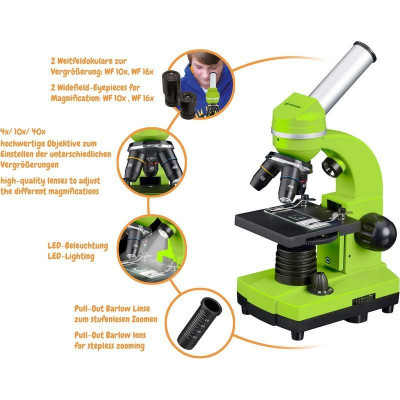 2 Weitfeldokulare zur Vergrößerung: WF 10x, WF 16x

2 Widefield-Eyepieces for Magnification: WF 10x , WF 16x

4x/ 10x/ 40x hochwertige Objektive zum Einstellen der unterschiedlichen Vergrößerungen

high-quality lenses to adjust the different magnifications

LED-Beleuchtung
LED-Lighting

Pull-Out Barlow Linse zum stufenlosen Zoomen

Pull-Out Barlow lens for stepless zooming