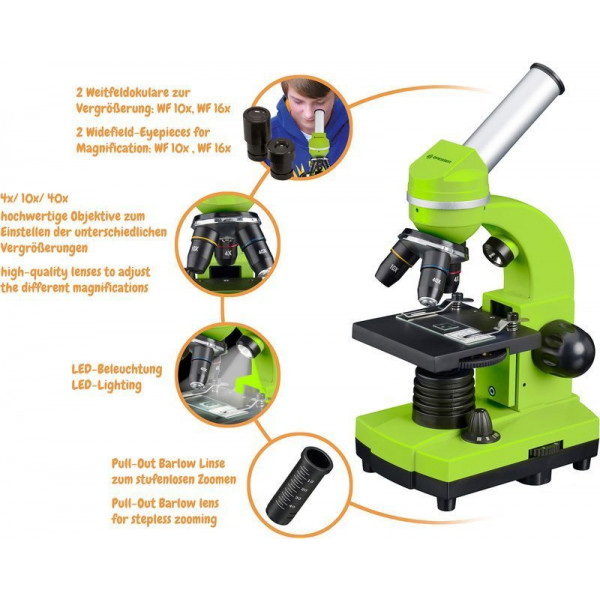 2 Weitfeldokulare zur Vergrößerung: WF 10x, WF 16x

2 Widefield-Eyepieces for Magnification: WF 10x , WF 16x

4x/ 10x/ 40x hochwertige Objektive zum Einstellen der unterschiedlichen Vergrößerungen

high-quality lenses to adjust the different magnifications

LED-Beleuchtung
LED-Lighting

Pull-Out Barlow Linse zum stufenlosen Zoomen

Pull-Out Barlow lens for stepless zooming

BRESSER

10X
4X
40X

10X
40X
4X